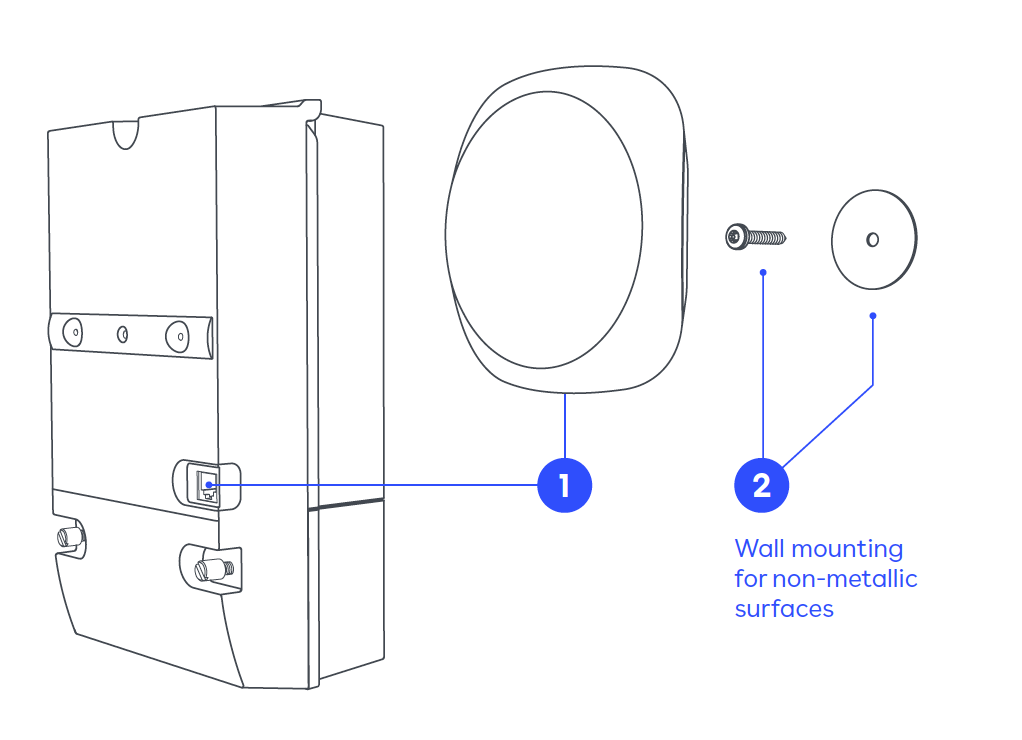 1

2

Wall mounting for non-metallic surfaces